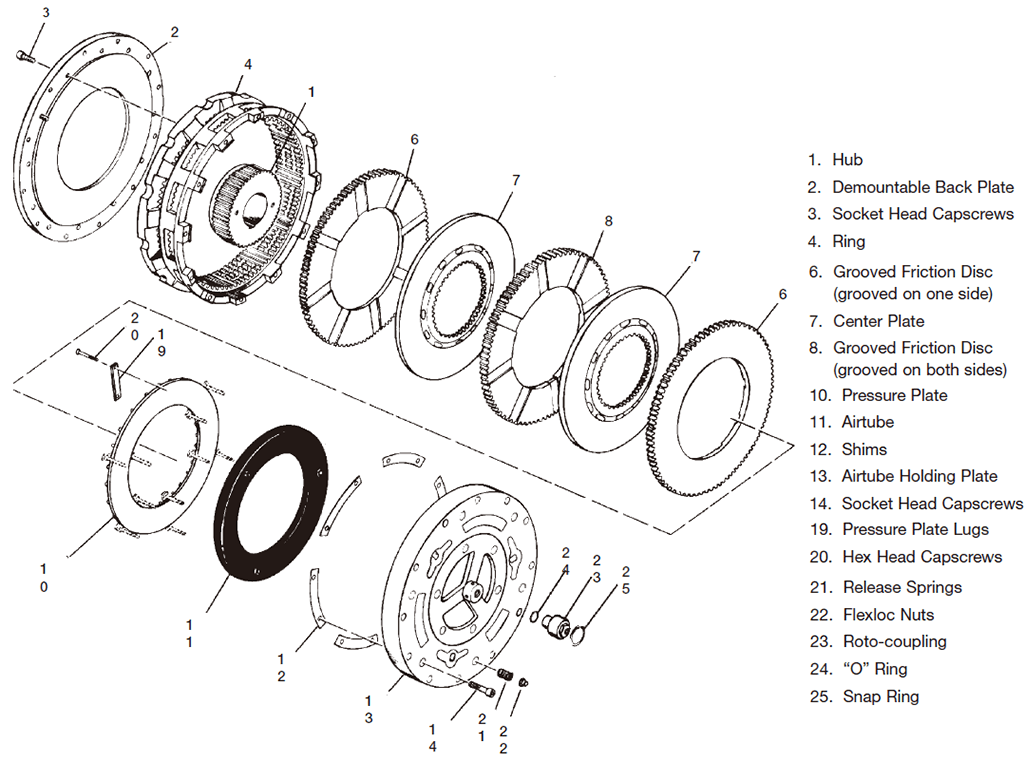 3
2
4
1
6
7
8
7
6
20
19
10
11
12
13
14
21
22
24
23
25

1. Hub
2. Demountable Back Plate
3. Socket Head Capscrews
4. Ring
6. Grooved Friction Disc (grooved on one side)
7. Center Plate
8. Grooved Friction Disc (grooved on both sides)
10. Pressure Plate
11. Airtube
12. Shims
13. Airtube Holding Plate
14. Socket Head Capscrews
19. Pressure Plate Lugs
20. Hex Head Capscrews
21. Release Springs
22. Flexloc Nuts
23. Roto-coupling
24. "O" Ring
25. Snap Ring